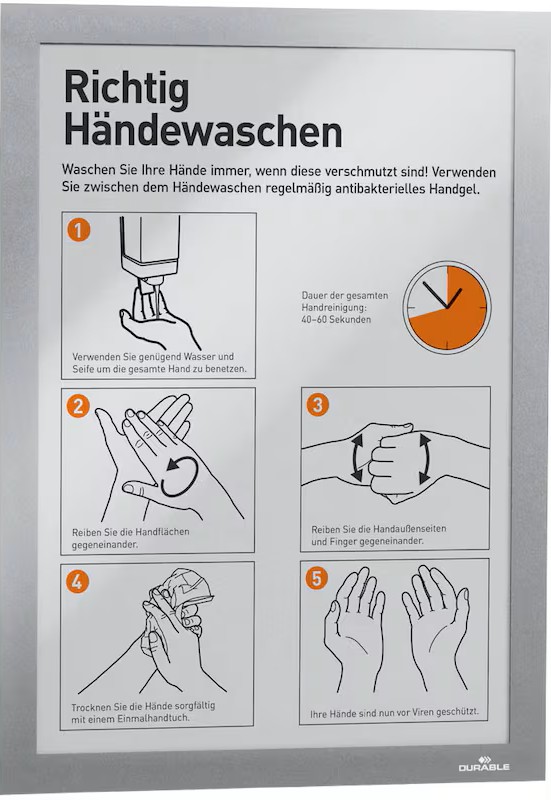 Richtig Händewaschen

Waschen Sie Ihre Hände immer, wenn diese verschmutzt sind! Verwenden Sie zwischen dem Händewaschen regelmäßig antibakterielles Handgel.

1

Verwenden Sie genügend Wasser und Seife um die gesamte Hand zu benetzen.

Dauer der gesamten Handreinigung: 40–60 Sekunden

2

Reiben Sie die Handflächen gegeneinander.

3

Reiben Sie die Handaußenseiten und Finger gegeneinander.

4

Trocknen Sie die Hände sorgfältig mit einem Einmalhandtuch.

5

Ihre Hände sind nun vor Viren geschützt.

DURABLE